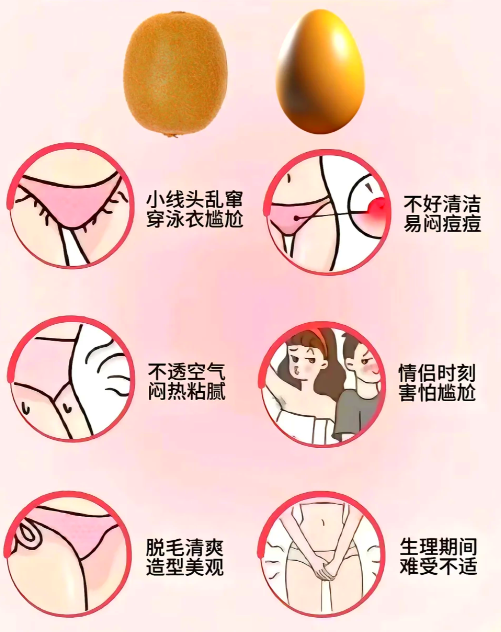 小线头乱窜
穿泳衣尴尬

不好清洁
易闷痘痘

不透空气
闷热粘腻

情侣时刻
害怕尴尬

脱毛清爽
造型美观

生理期间
难受不适